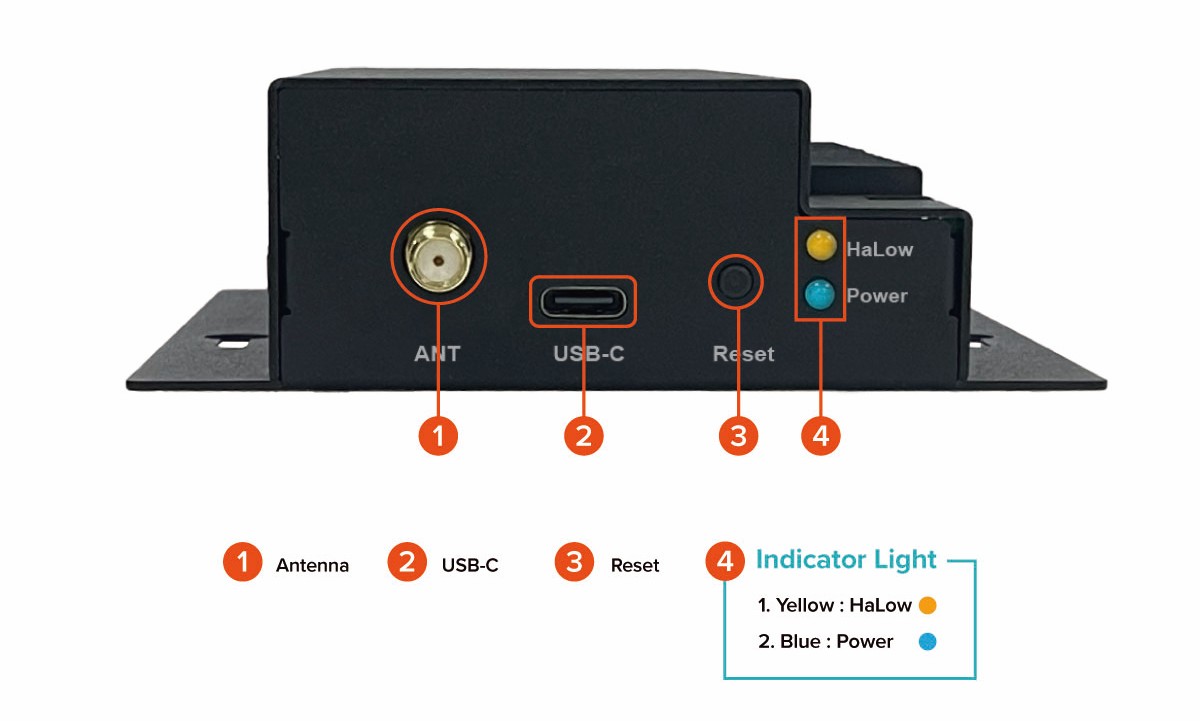 HaLow
Power
ANT
USB-C
Reset
1
2
3
4

1 Antenna
2 USB-C
3 Reset
4 Indicator Light
1. Yellow : HaLow
2. Blue : Power