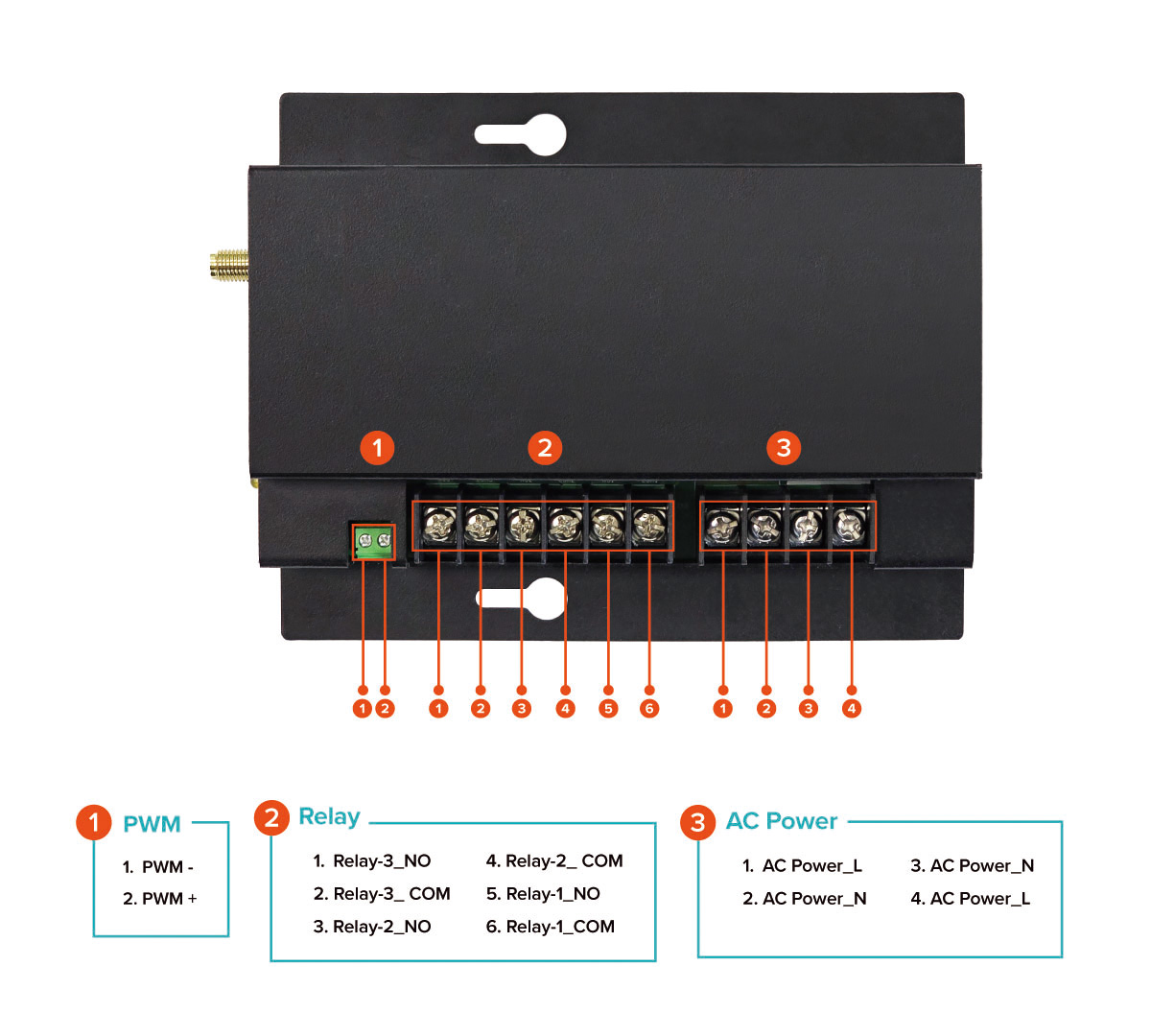 1 2 3

1 2 1 2 3 4 5 6 1 2 3 4

1 PWM
1. PWM -
2. PWM +

2 Relay
1. Relay-3_NO
2. Relay-3_ COM
3. Relay-2_NO
4. Relay-2_ COM
5. Relay-1_NO
6. Relay-1_COM

3 AC Power
1. AC Power_L
2. AC Power_N
3. AC Power_N
4. AC Power_L